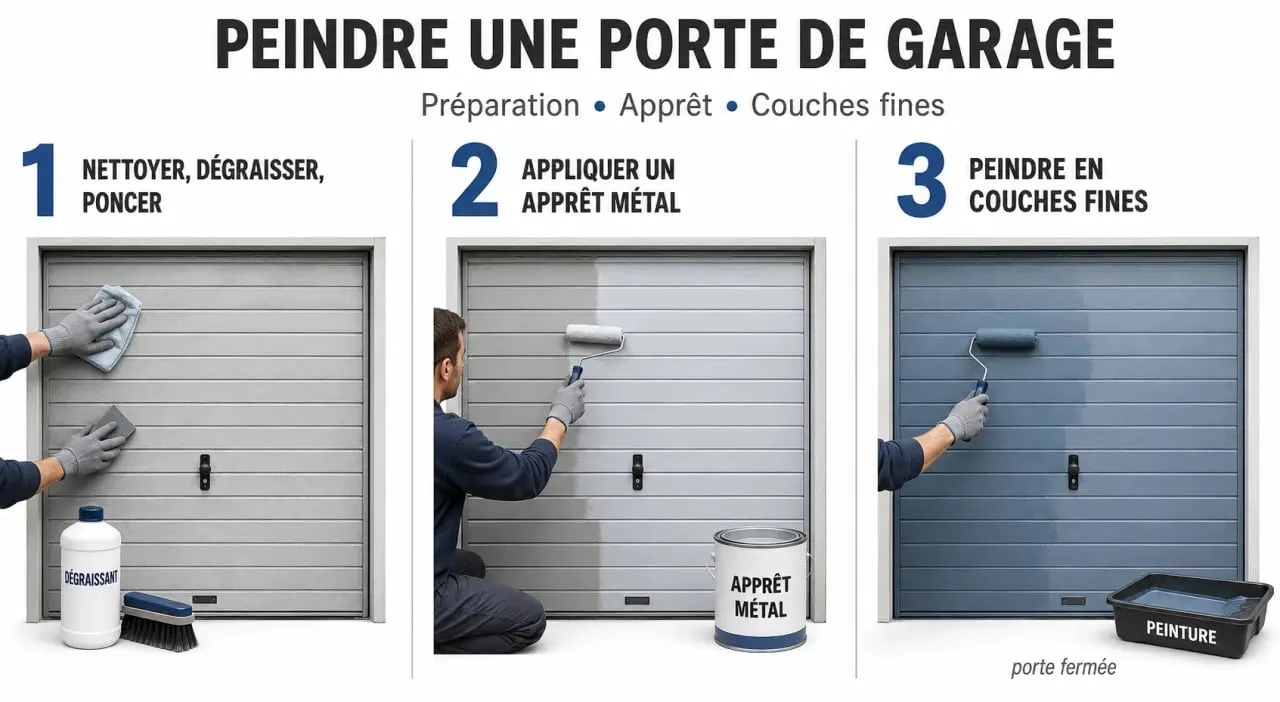 PEINDRE UNE PORTE DE GARAGE

Préparation • Apprêt • Couches fines

1 NETTOYER, DÉGRAISSER, PONCER

DÉGRAISSANT

2 APPLIQUER UN APPRÊT MÉTAL

APPRÊT MÉTAL

3 PEINDRE EN COUCHES FINES

PEINTURE

porte fermée